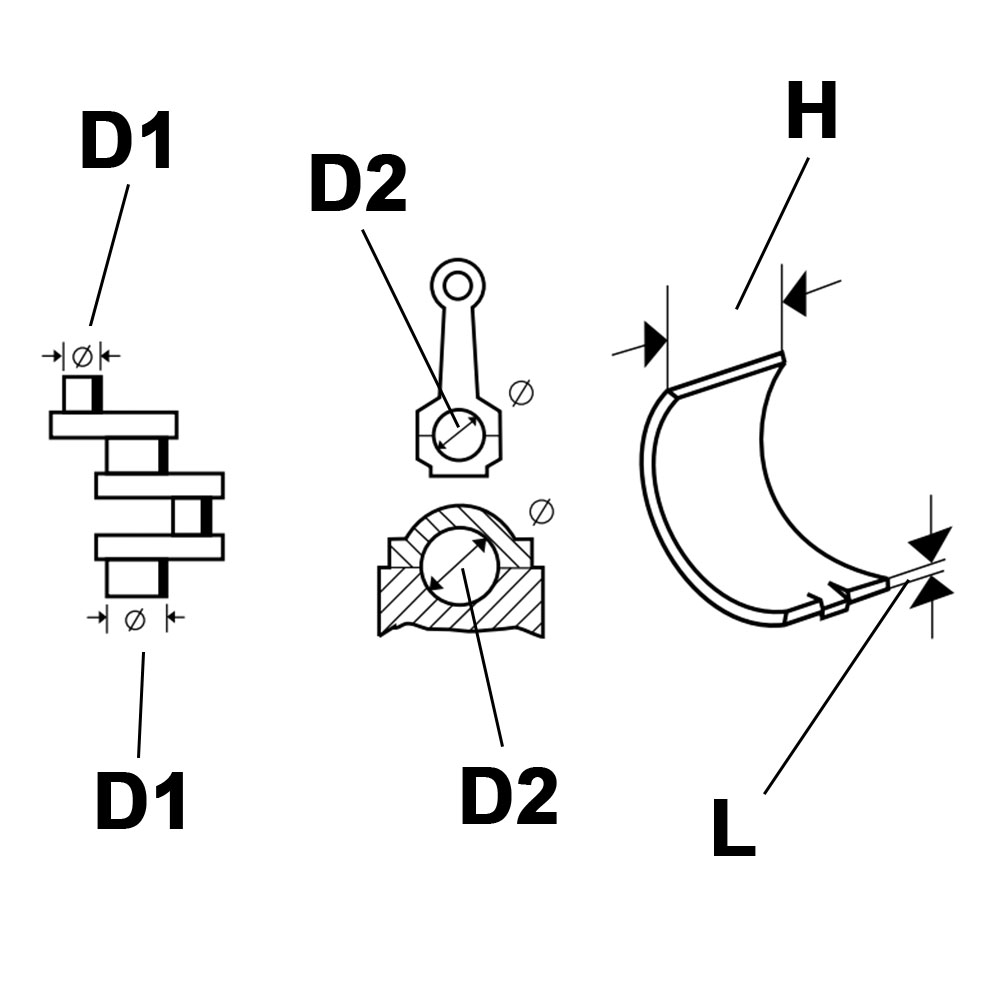 D1
D2
H
Ø
Ø
Ø
Ø
D1
D2
L